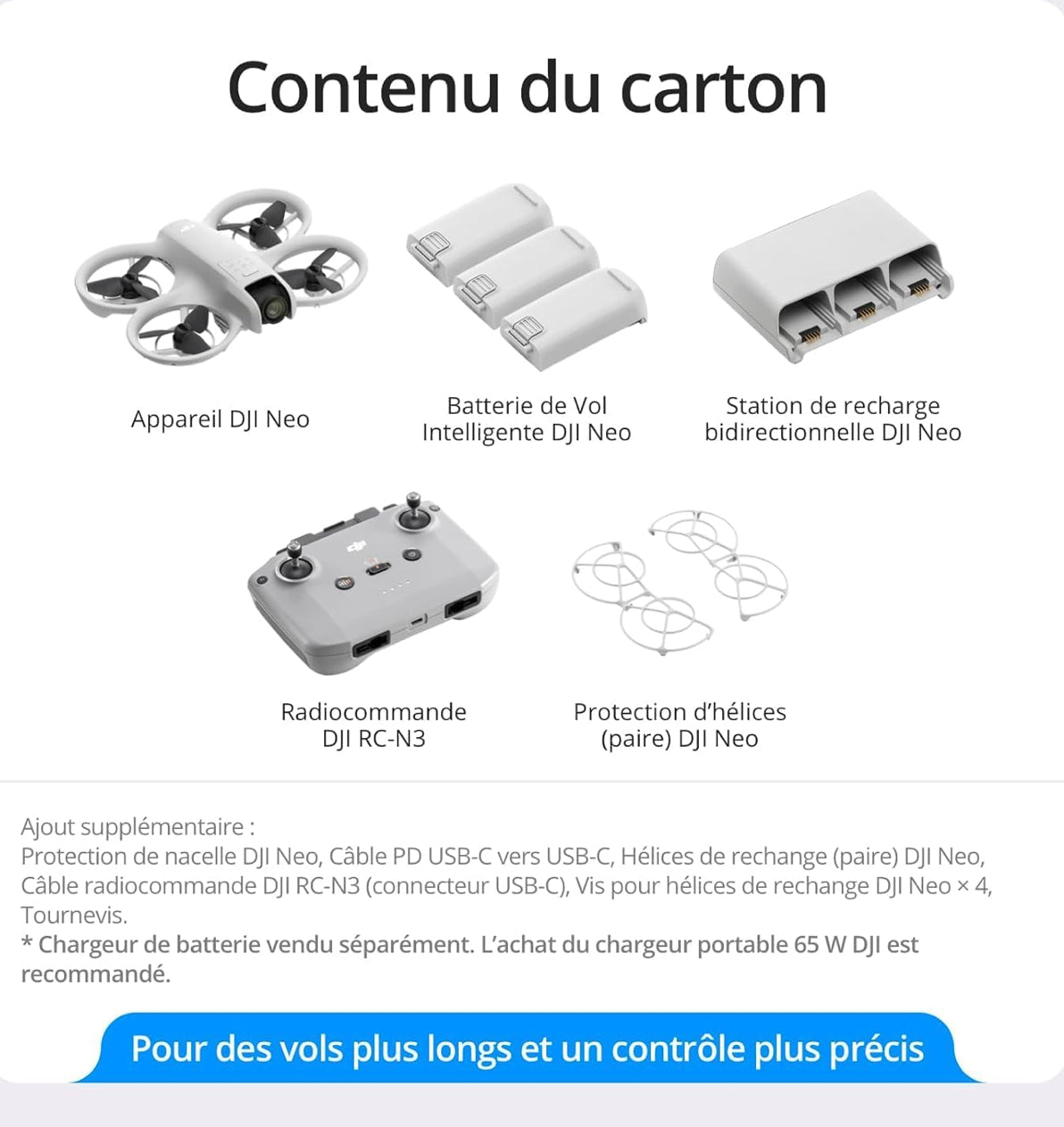 Contenu du carton

Appareil DJI Neo

Batterie de Vol Intelligente DJI Neo

Station de recharge bidirectionnelle DJI Neo

Radiocommande DJI RC-N3

Protection d'hélices (paire) DJI Neo

Ajout supplémentaire :
Protection de nacelle DJI Neo, Câble PD USB-C vers USB-C, Hélices de rechange (paire) DJI Neo, Câble radiocommande DJI RC-N3 (connecteur USB-C), Vis pour hélices de rechange DJI Neo × 4, Tournevis.
* Chargeur de batterie vendu séparément. L'achat du chargeur portable 65 W DJI est recommandé.

Pour des vols plus longs et un contrôle plus précis